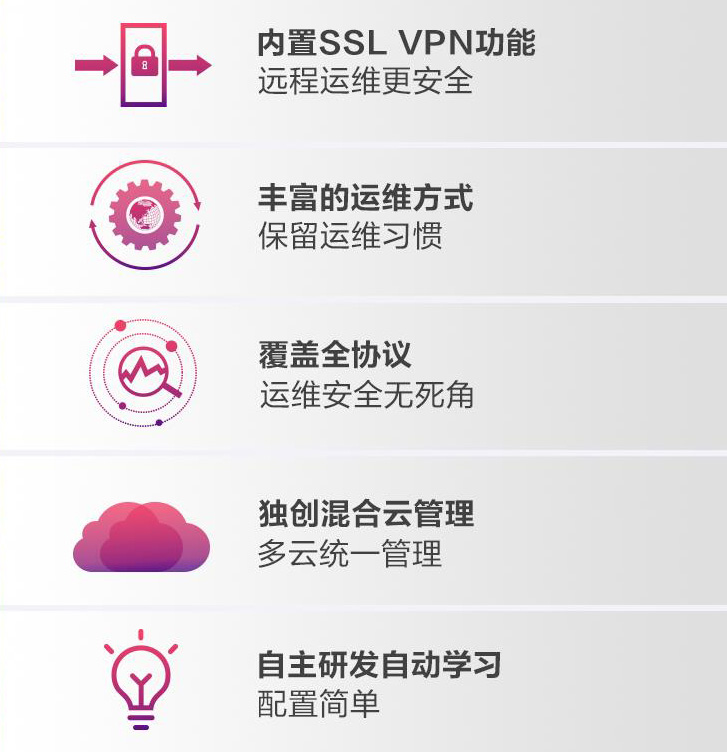 内置SSL VPN功能
远程运维更安全

丰富的运维方式
保留运维习惯

覆盖全协议
运维安全无死角

独创混合云管理
多云统一管理

自主研发自动学习
配置简单